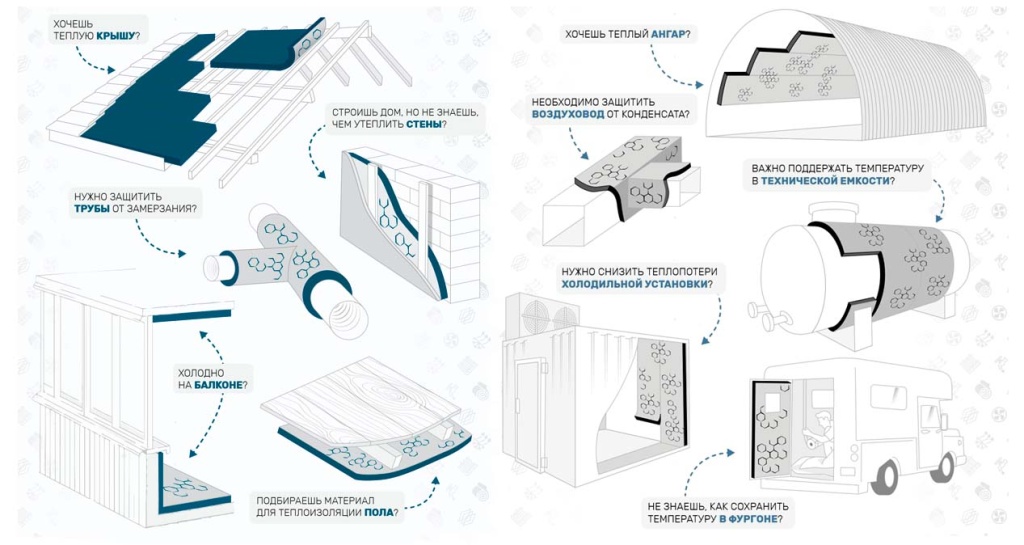 ХОЧЕШЬ ТЕПЛУЮ КРЫШУ?

СТРОИШЬ ДОМ, НО НЕ ЗНАЕШЬ, ЧЕМ УТЕПЛИТЬ СТЕНЫ?

НУЖНО ЗАЩИТИТЬ ТРУБЫ ОТ ЗАМЕРЗАНИЯ?

ХОЛОДНО НА БАЛКОНЕ?

ПОДБИРАЕШЬ МАТЕРИАЛ ДЛЯ ТЕПЛОИЗОЛЯЦИИ ПОЛА?

ХОЧЕШЬ ТЕПЛЫЙ АНГАР?

НЕОБХОДИМО ЗАЩИТИТЬ ВОЗДУХОВОД ОТ КОНДЕНСАТА?

ВАЖНО ПОДДЕРЖАТЬ ТЕМПЕРАТУРУ В ТЕХНИЧЕСКОЙ ЕМКОСТИ?

НУЖНО СНИЗИТЬ ТЕПЛОПОТЕРИ ХОЛОДИЛЬНОЙ УСТАНОВКИ?

НЕ ЗНАЕШЬ, КАК СОХРАНИТЬ ТЕМПЕРАТУРУ В ФУРГОНЕ?